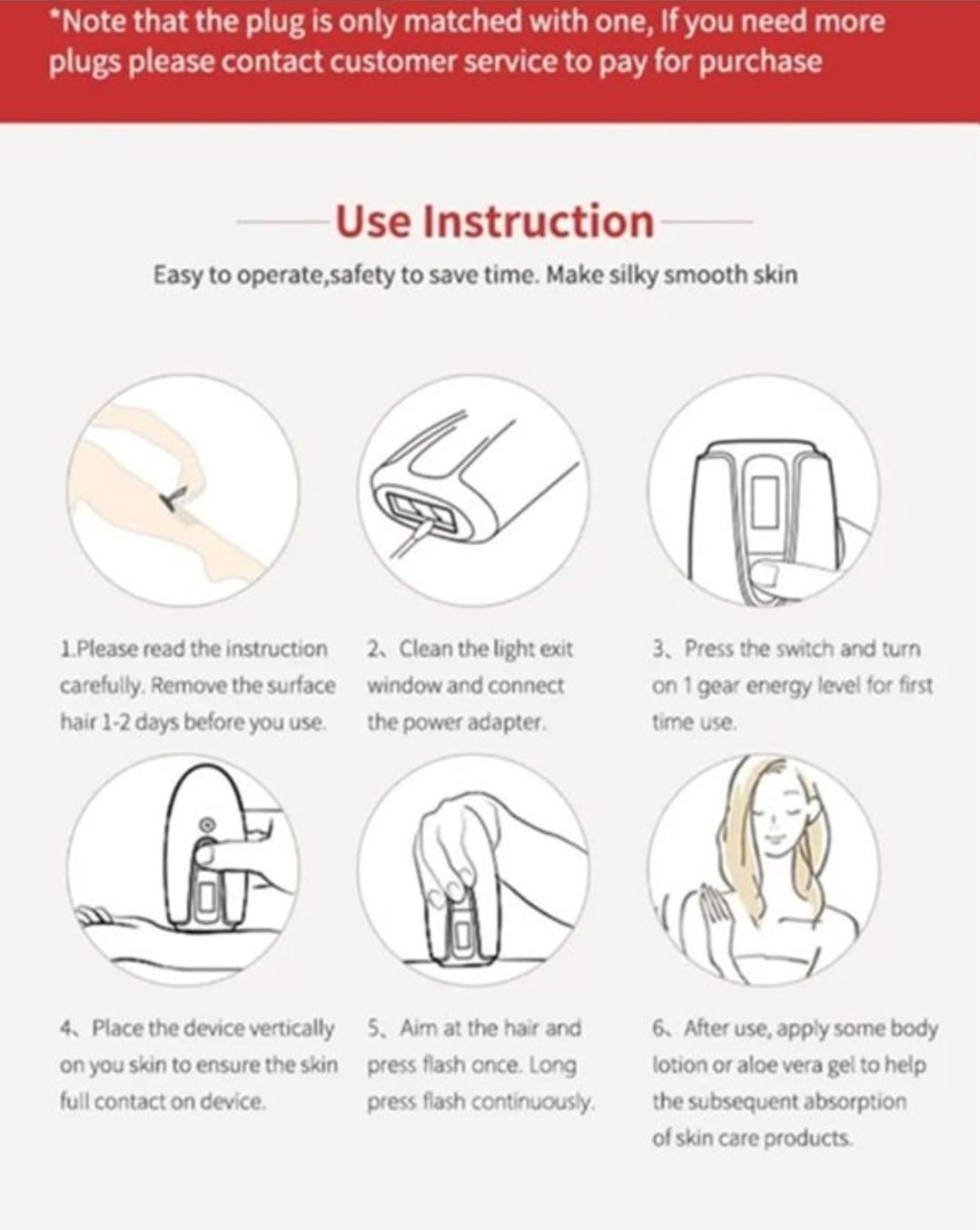 *Note that the plug is only matched with one, If you need more plugs please contact customer service to pay for purchase

Use Instruction

Easy to operate,safety to save time. Make silky smooth skin

1.Please read the instruction carefully. Remove the surface hair 1-2 days before you use.

2、Clean the light exit window and connect the power adapter.

3、Press the switch and turn on 1 gear energy level for first time use.

4、Place the device vertically on you skin to ensure the skin full contact on device.

5、Aim at the hair and press flash once. Long press flash continuously.

6、After use, apply some body lotion or aloe vera gel to help the subsequent absorption of skin care products.